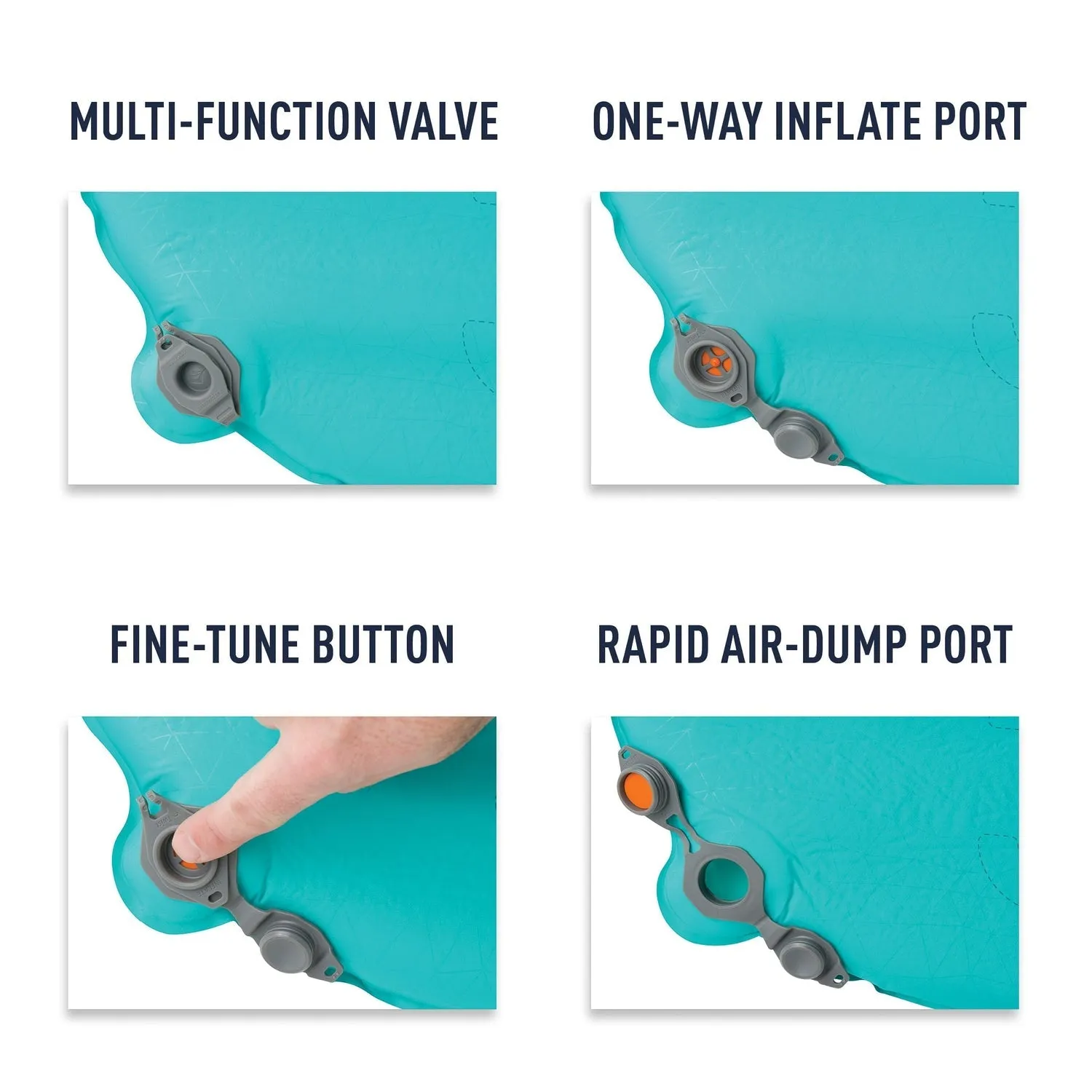 MULTI-FUNCTION VALVE

ONE-WAY INFLATE PORT

FINE-TUNE BUTTON

RAPID AIR-DUMP PORT